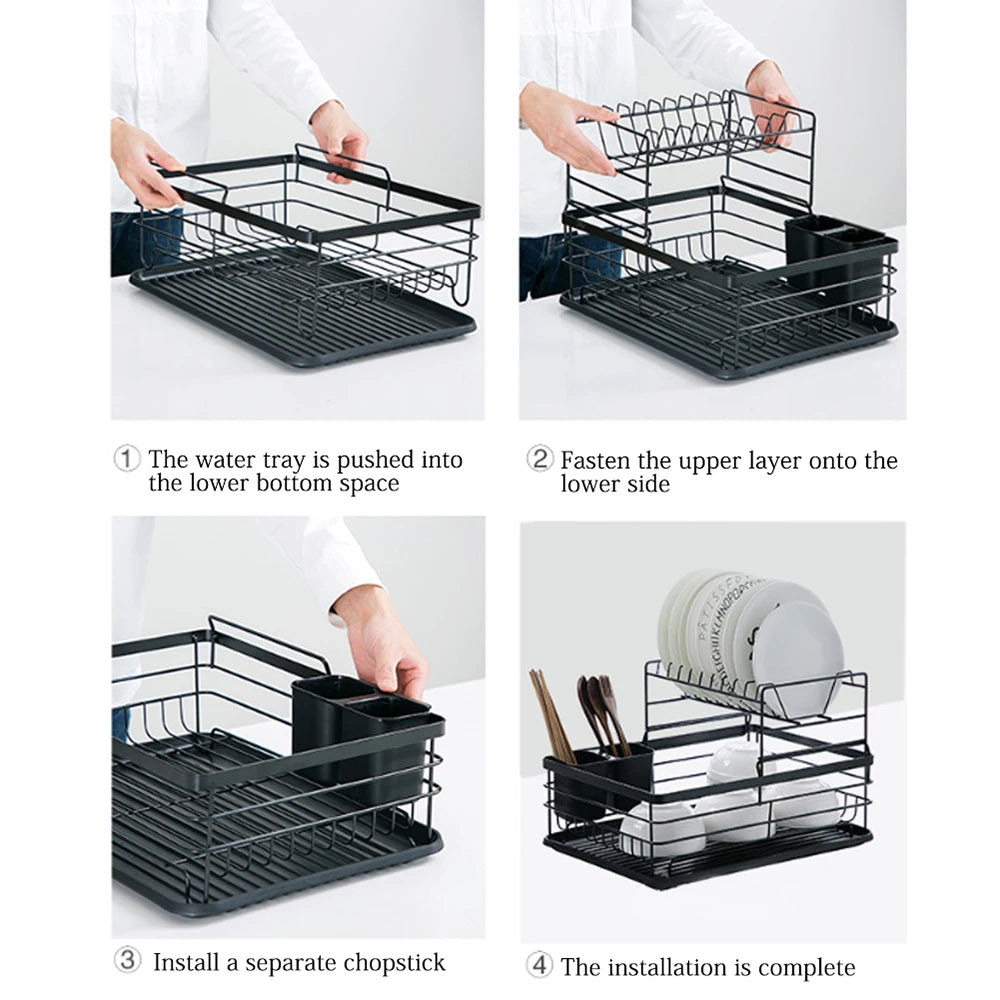 ① The water tray is pushed into the lower bottom space

② Fasten the upper layer onto the lower side

③ Install a separate chopstick

④ The installation is complete