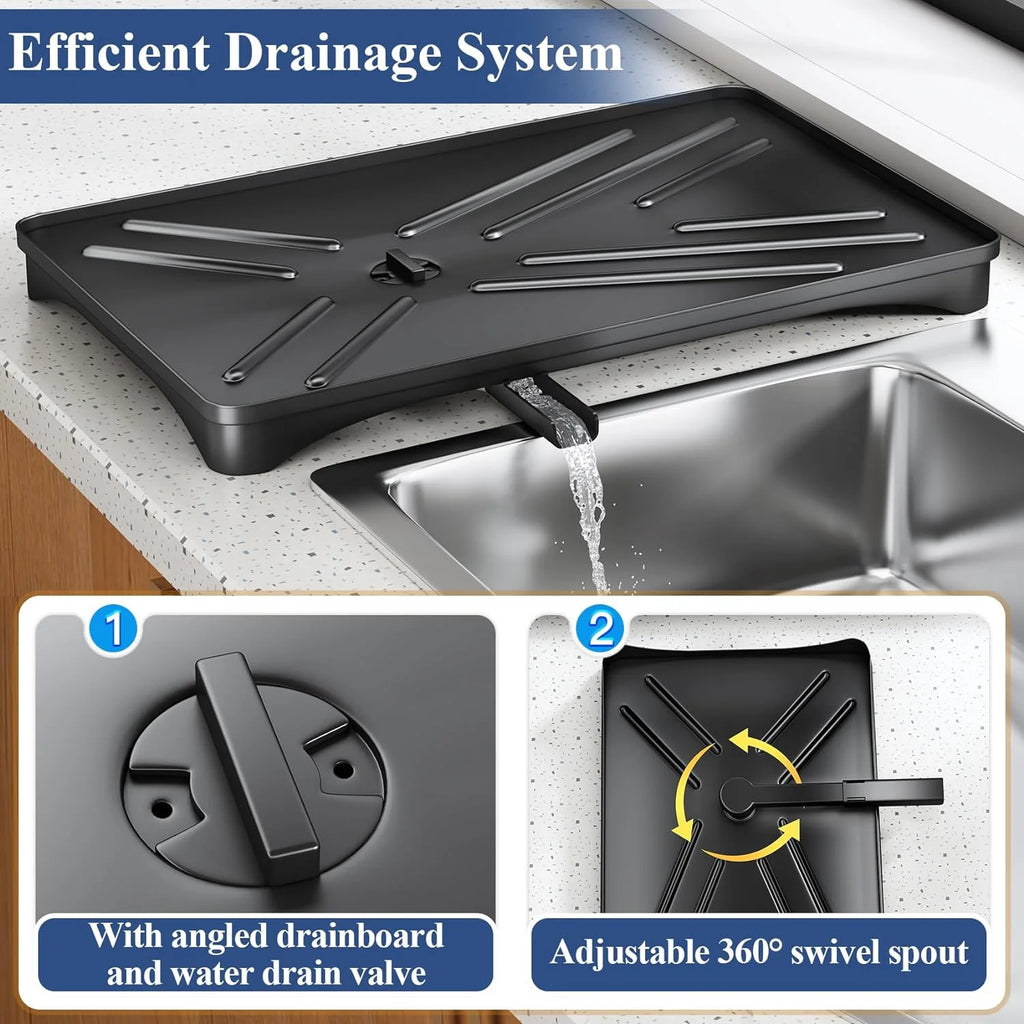 Efficient Drainage System

1

With angled drainboard and water drain valve

2

Adjustable 360° swivel spout