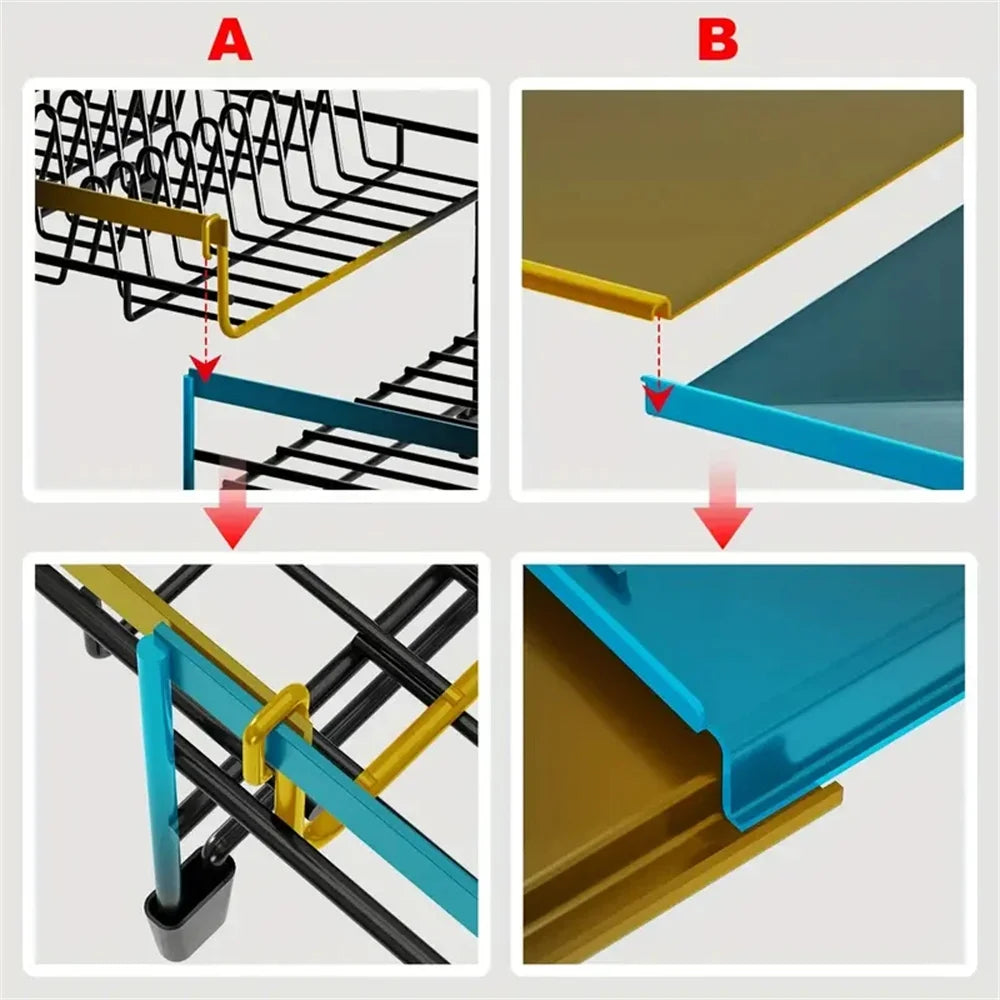 A

B