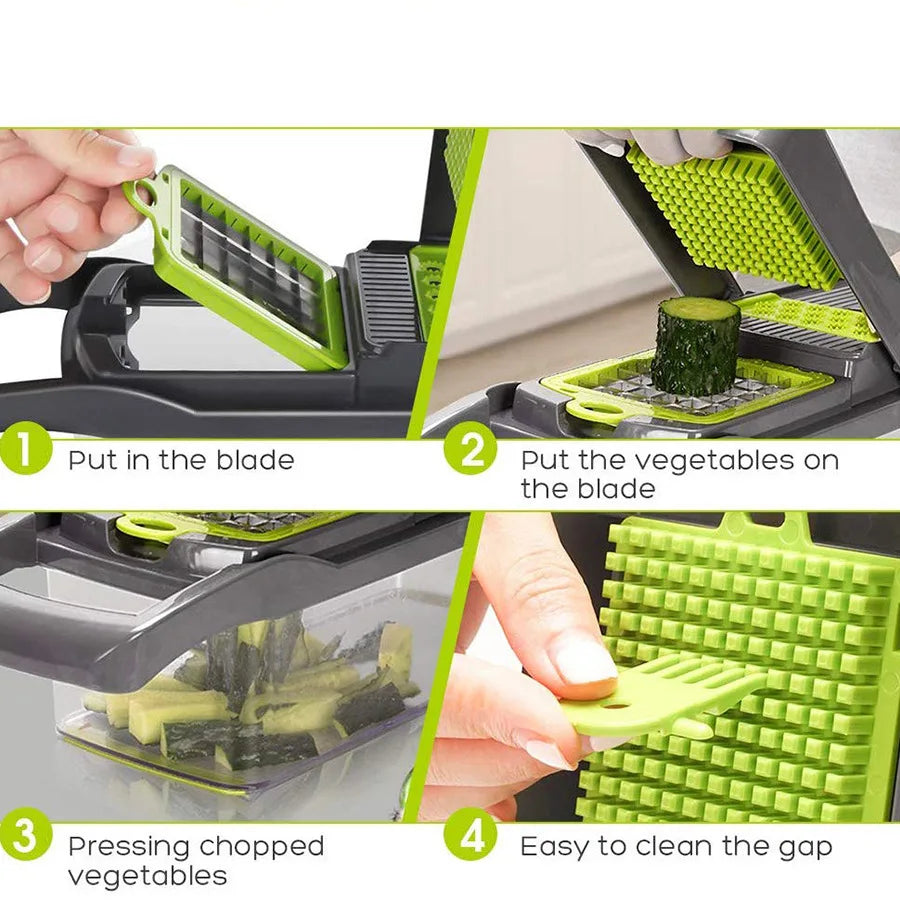 1 Put in the blade

2 Put the vegetables on the blade

3 Pressing chopped vegetables

4 Easy to clean the gap