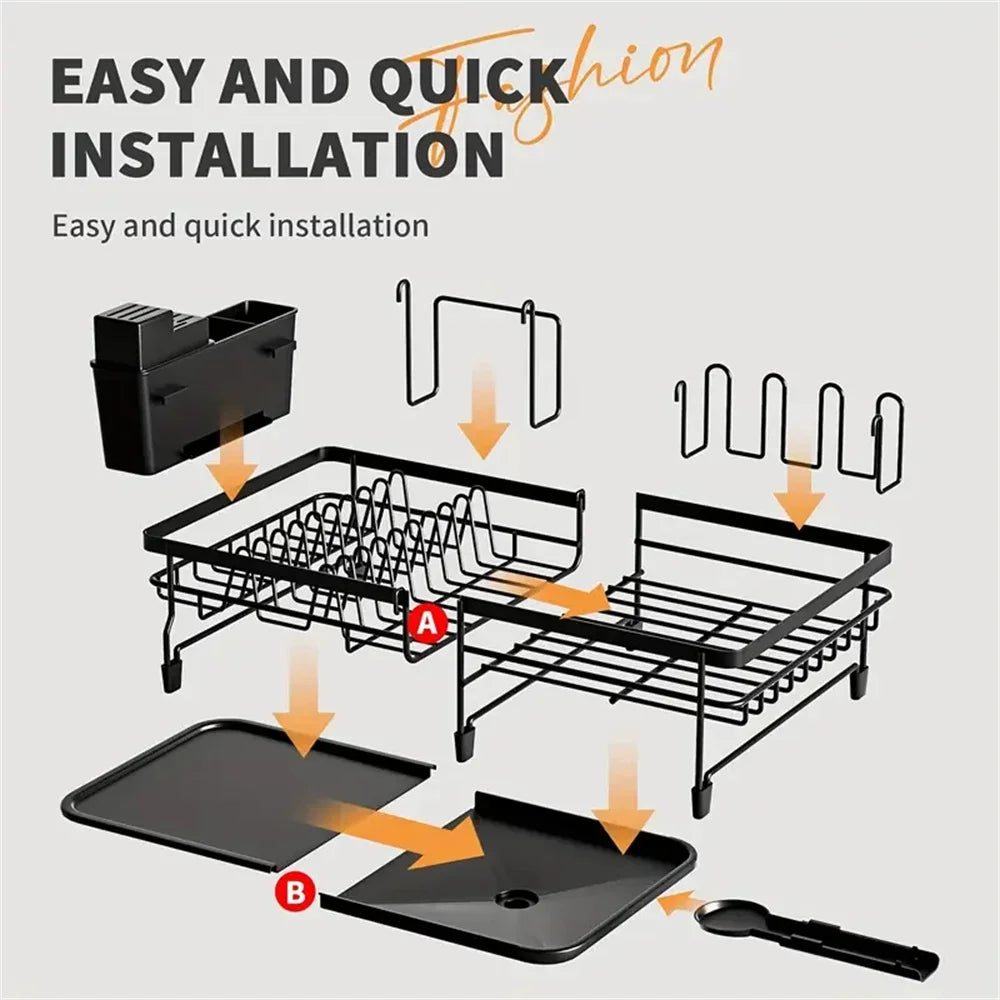 EASY AND QUICK INSTALLATION

Fashion

Easy and quick installation

A

B