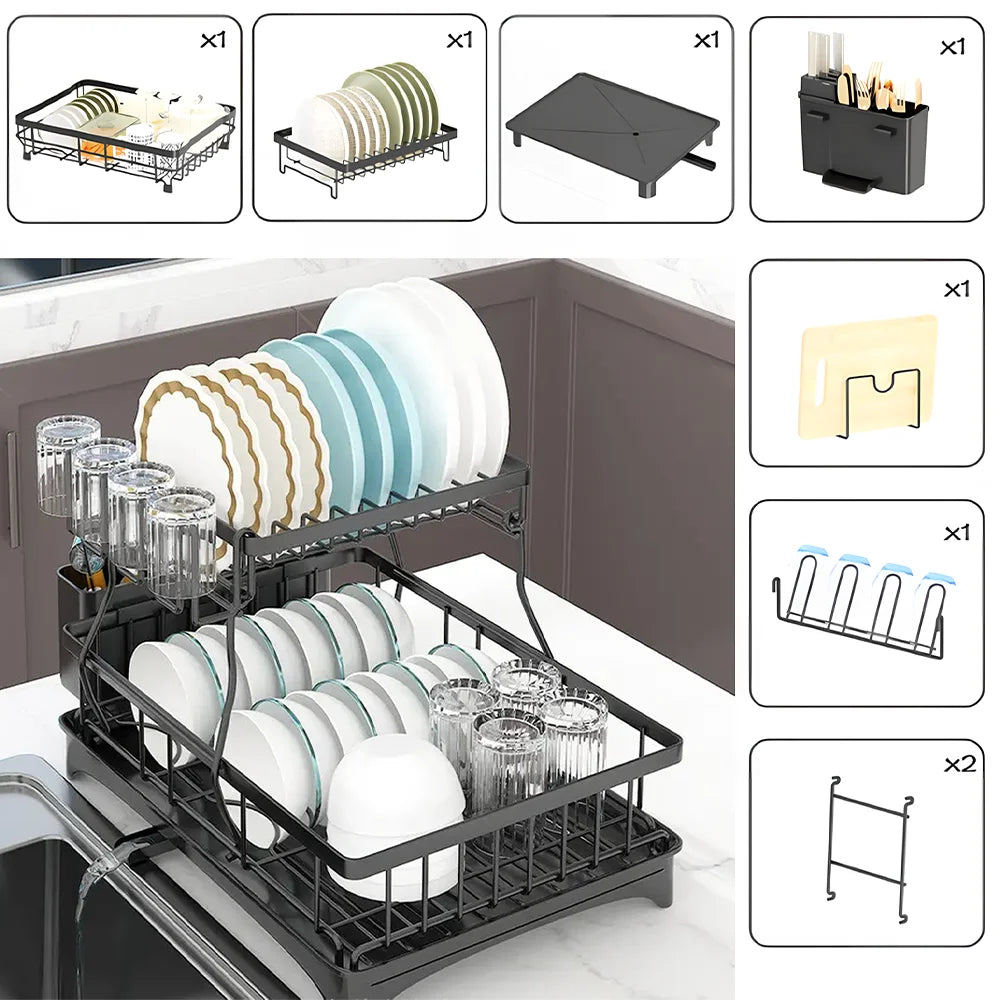 ×1

×1

×1

×1

×1

×1

×2