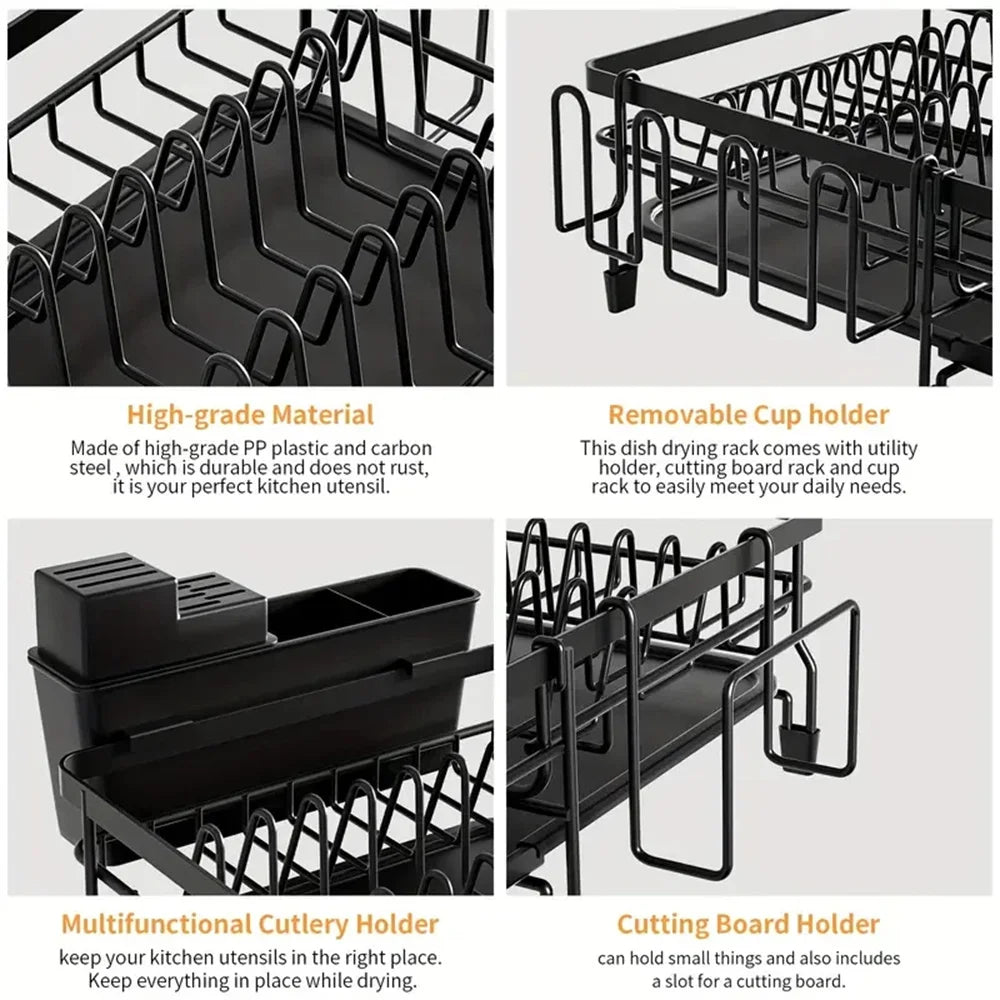 High-grade Material

Made of high-grade PP plastic and carbon steel , which is durable and does not rust, it is your perfect kitchen utensil.

Removable Cup holder

This dish drying rack comes with utility holder, cutting board rack and cup rack to easily meet your daily needs.

Multifunctional Cutlery Holder

keep your kitchen utensils in the right place. Keep everything in place while drying.

Cutting Board Holder

can hold small things and also includes a slot for a cutting board.