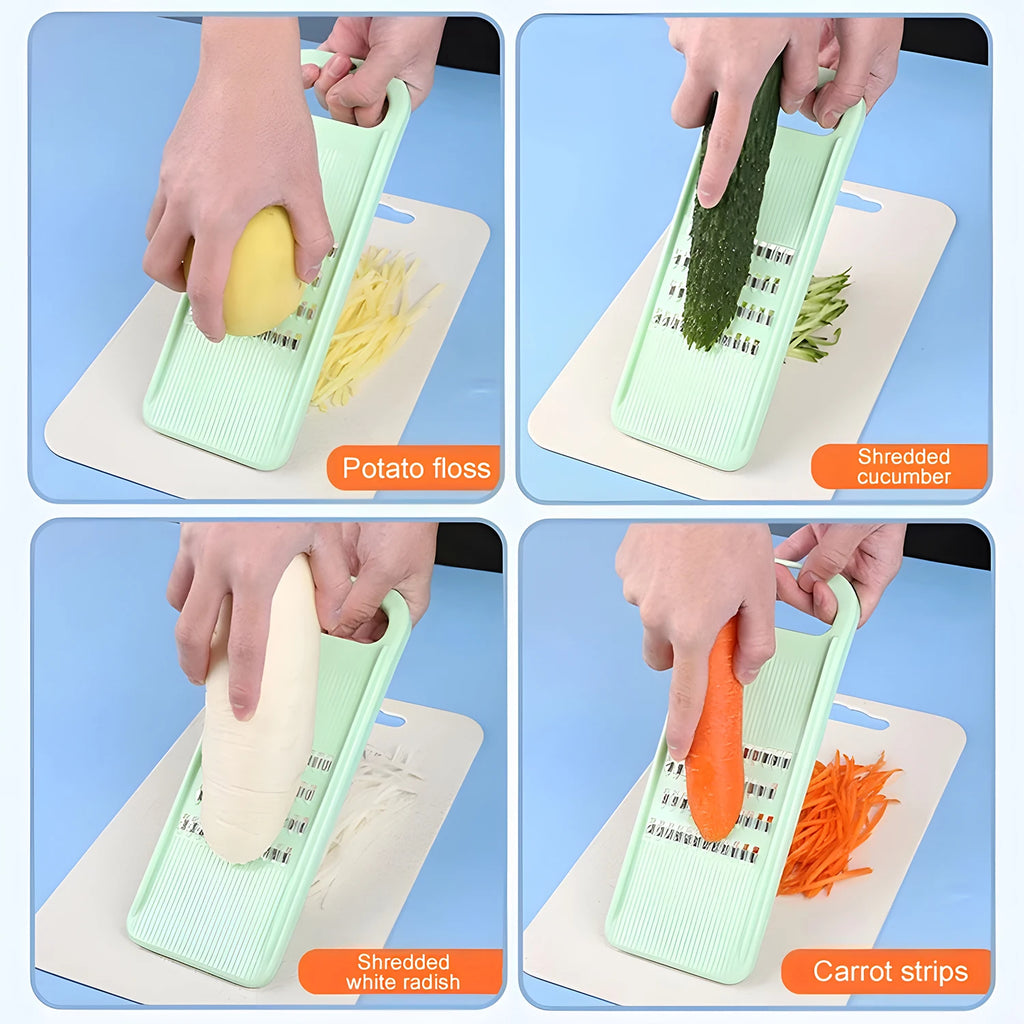 Potato floss

Shredded cucumber

Shredded white radish

Carrot strips