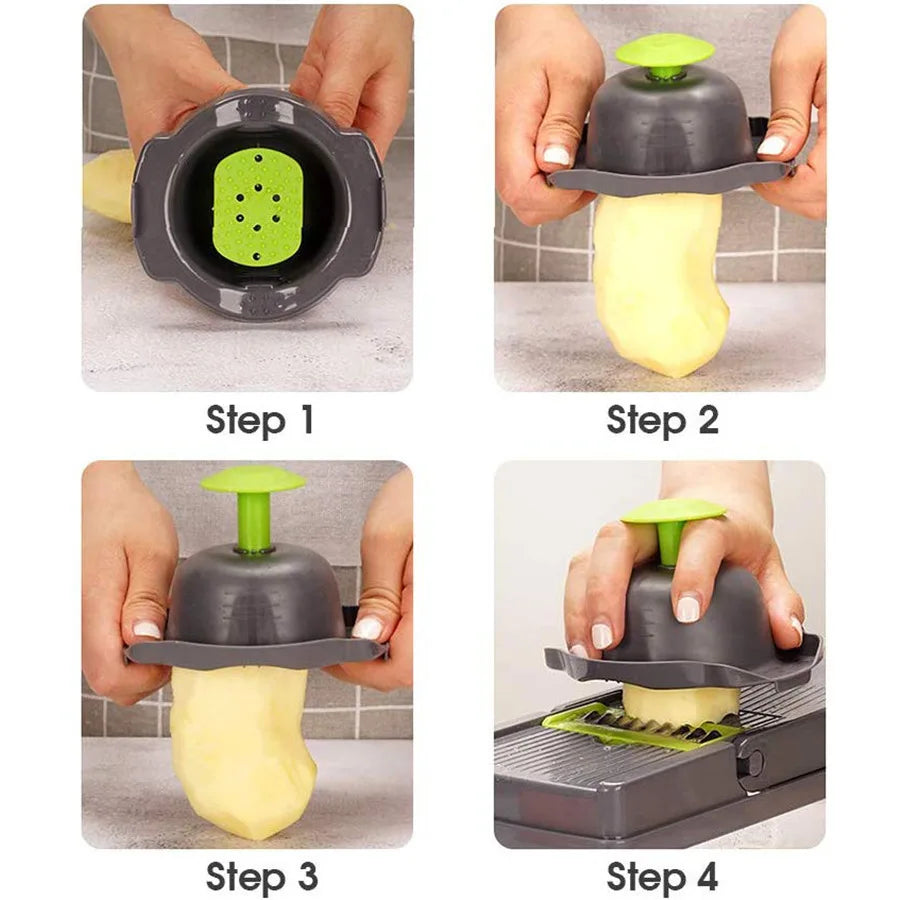 Step 1

Step 2

Step 3

Step 4